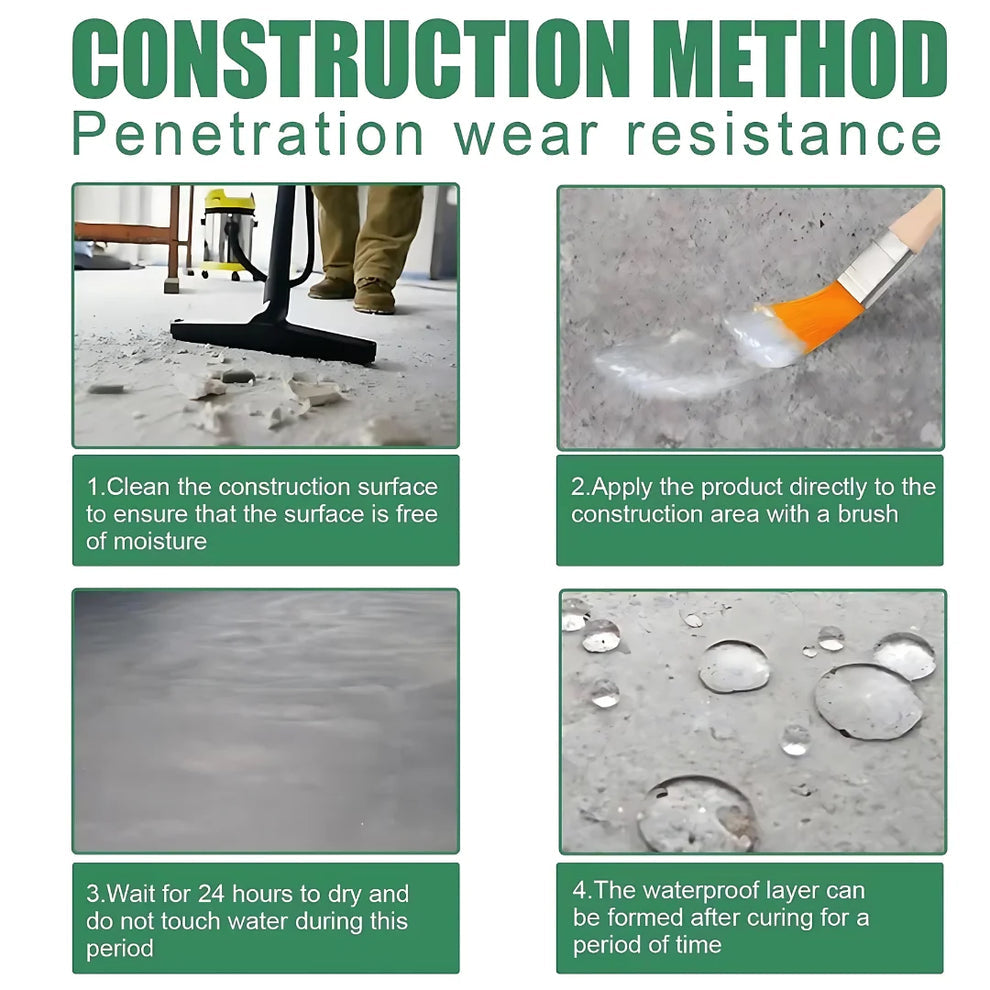 CONSTRUCTION METHOD
Penetration wear resistance

1.Clean the construction surface to ensure that the surface is free of moisture

2.Apply the product directly to the construction area with a brush

3.Wait for 24 hours to dry and do not touch water during this period

4.The waterproof layer can be formed after curing for a period of time