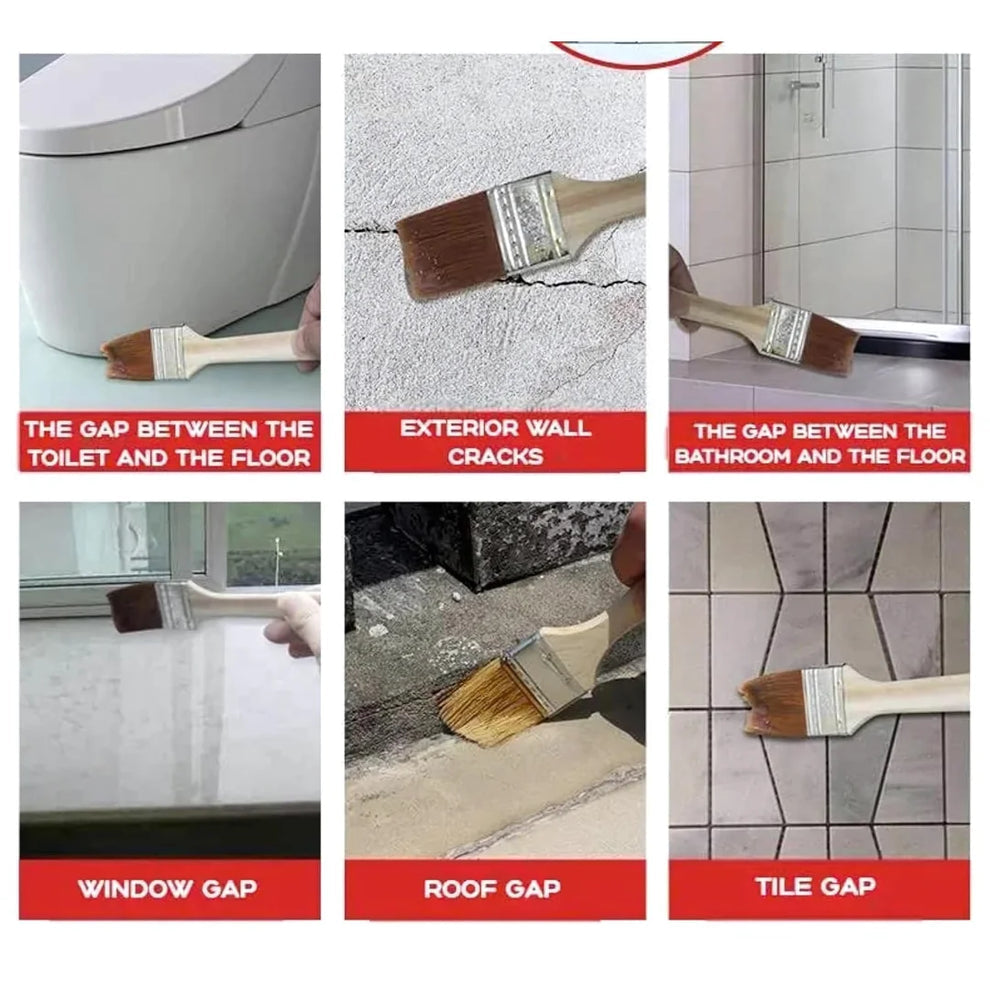 THE GAP BETWEEN THE TOILET AND THE FLOOR

EXTERIOR WALL CRACKS

THE GAP BETWEEN THE BATHROOM AND THE FLOOR

WINDOW GAP

ROOF GAP

TILE GAP